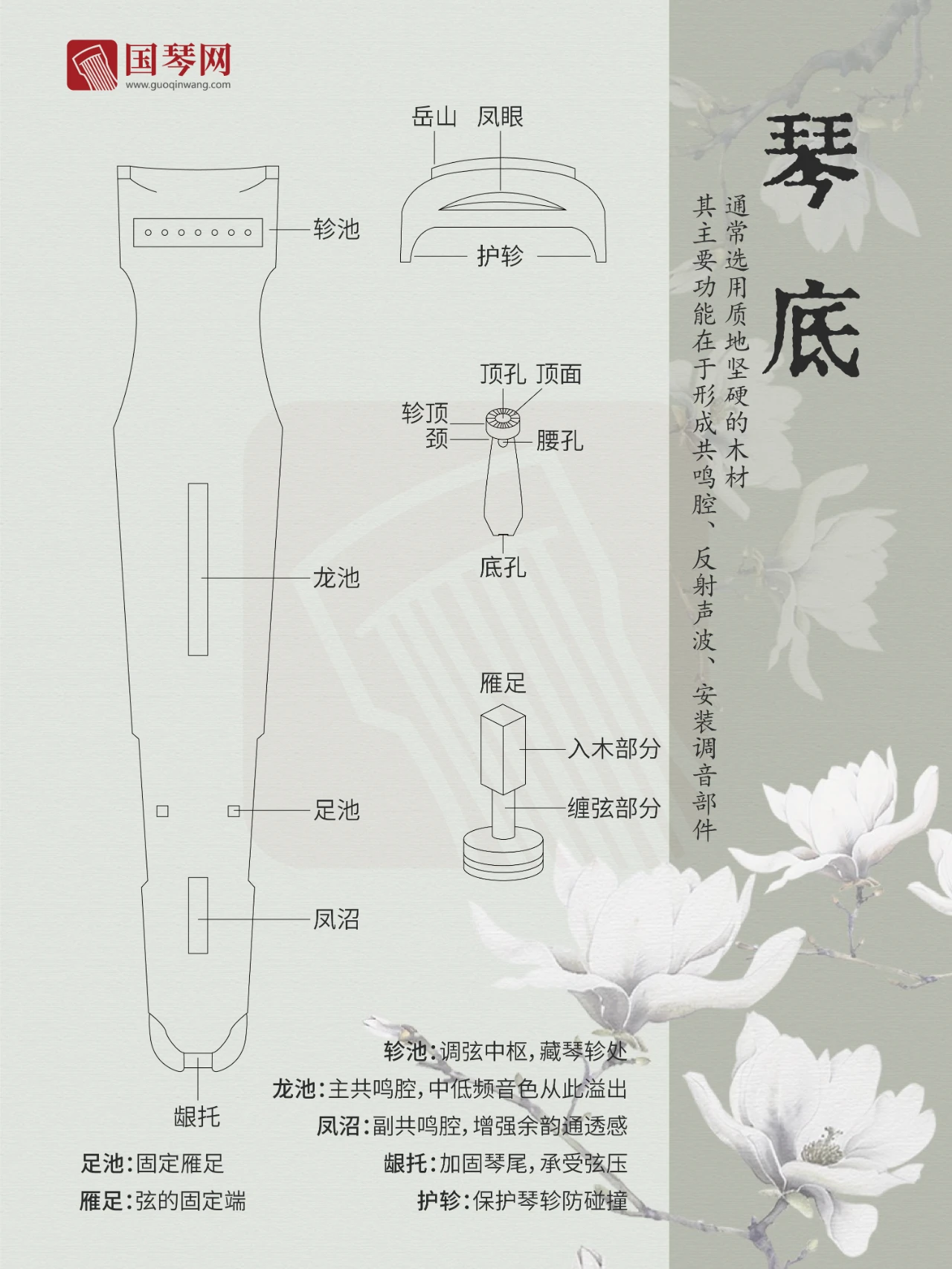 国琴网
www.guoqinwang.com

琴底

通常选用质地坚硬的木材

其主要功能在于形成共鸣腔、反射声波、安装调音部件

岳山 凤眼

护轸

轸池

顶孔 顶面

轸顶

颈

腰孔

底孔

龙池

雁足

入木部分

缠弦部分

足池

凤沼

龈托

轸池：调弦中枢，藏琴轸处

龙池：主共鸣腔，中低频音色从此溢出

凤沼：副共鸣腔，增强余韵通透感

龈托：加固琴尾，承受弦压

护轸：保护琴轸防碰撞

足池：固定雁足

雁足：弦的固定端